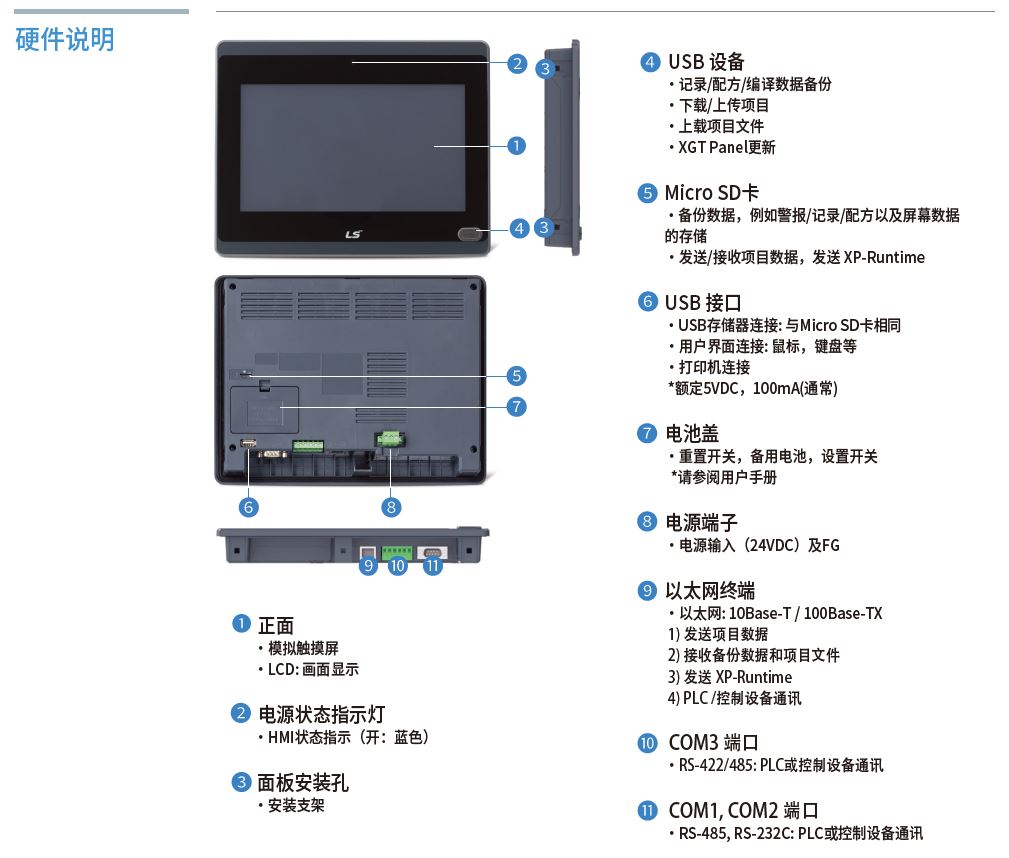 硬件说明

2
3
1
4
3
LS
5
7
6
8
9
10
11

1 正面
・模拟触摸屏
・LCD: 画面显示

2 电源状态指示灯
・HMI状态指示（开：蓝色）

3 面板安装孔
・安装支架

4 USB 设备
・记录/配方/编译数据备份
・下载/上传项目
・上载项目文件
・XGT Panel更新

5 Micro SD卡
・备份数据，例如警报/记录/配方以及屏幕数据的存储
・发送/接收项目数据，发送 XP-Runtime

6 USB 接口
・USB存储器连接: 与Micro SD卡相同
・用户界面连接: 鼠标，键盘等
・打印机连接
*额定5VDC，100mA(通常)

7 电池盖
・重置开关，备用电池，设置开关
*请参阅用户手册

8 电源端子
・电源输入（24VDC）及FG

9 以太网终端
・以太网: 10Base-T / 100Base-TX
1) 发送项目数据
2) 接收备份数据和项目文件
3) 发送 XP-Runtime
4) PLC /控制设备通讯

10 COM3 端口
・RS-422/485: PLC或控制设备通讯

11 COM1, COM2 端口
・RS-485, RS-232C: PLC或控制设备通讯